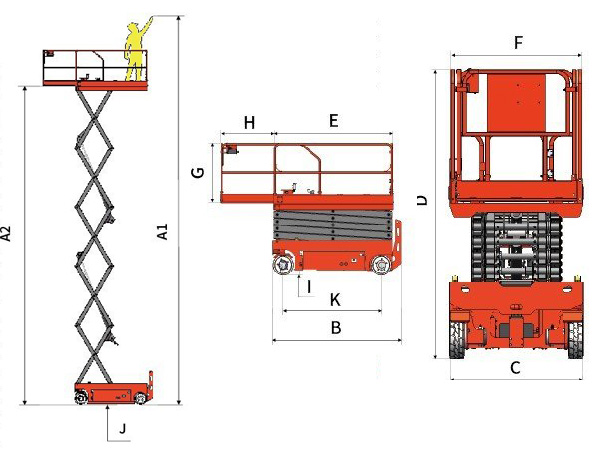 A2
A1
J
H
E
G
I
K
B
F
D
C